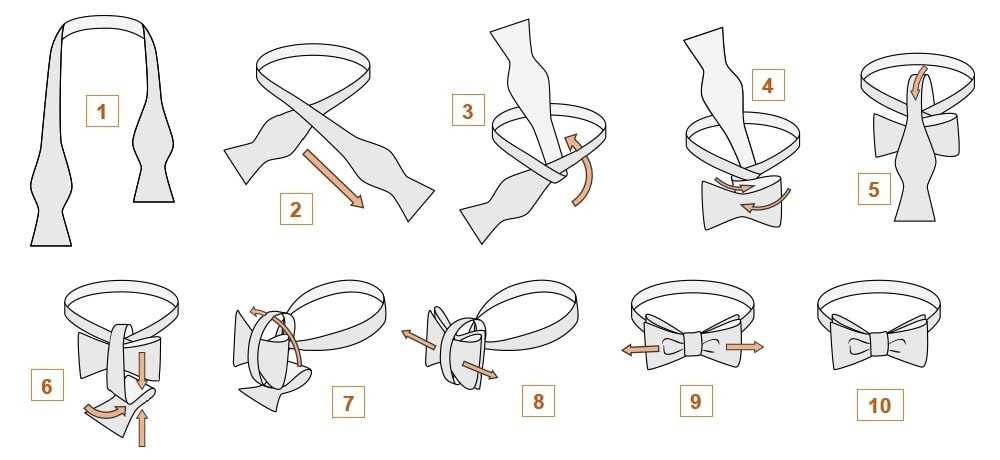 1
2
3
4
5
6
7
8
9
10